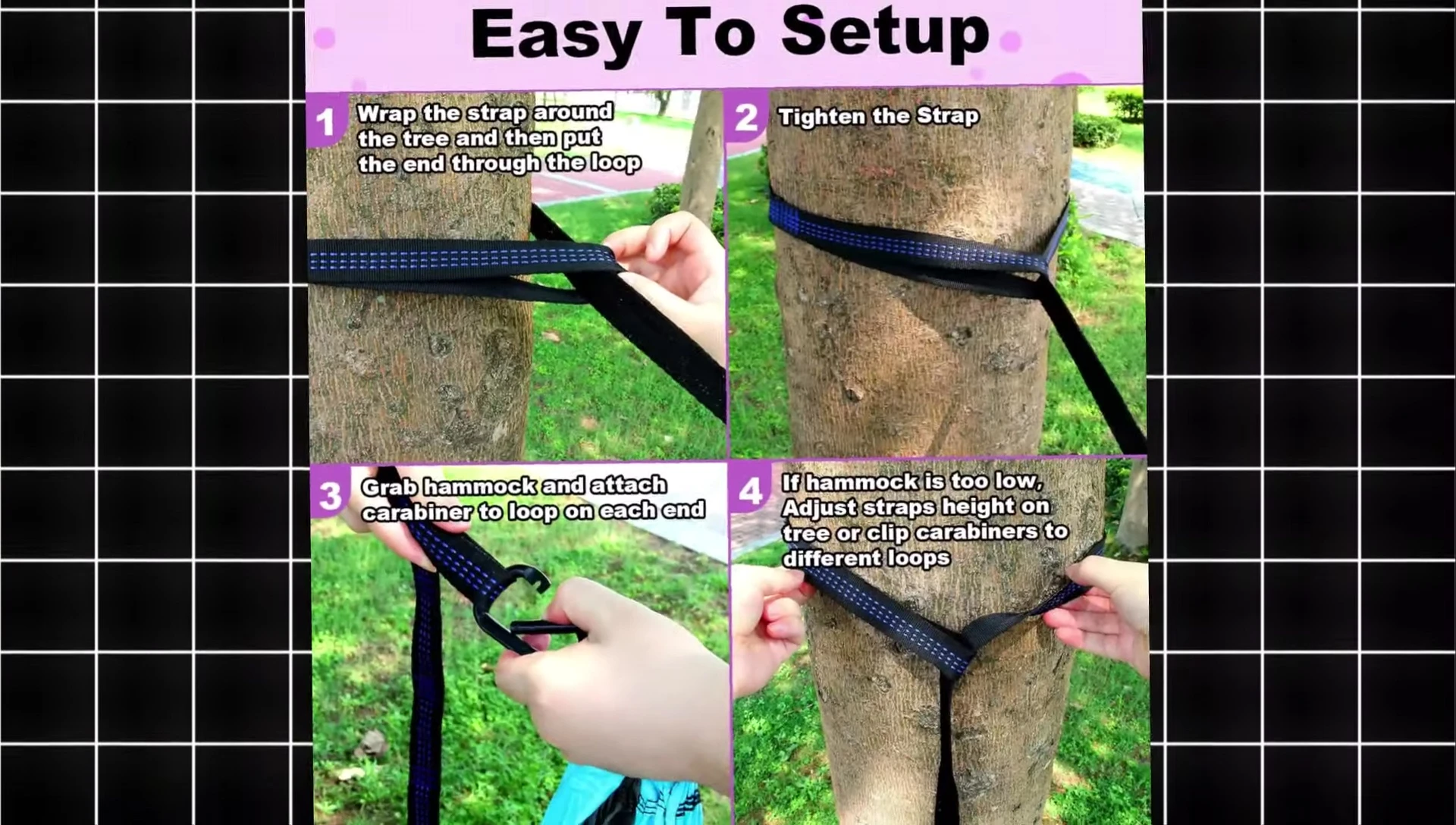 Easy To Setup

1 Wrap the strap around the tree and then put the end through the loop

2 Tighten the Strap

3 Grab hammock and attach carabiner to loop on each end

4 If hammock is too low, Adjust straps height on tree or clip carabiners to different loops